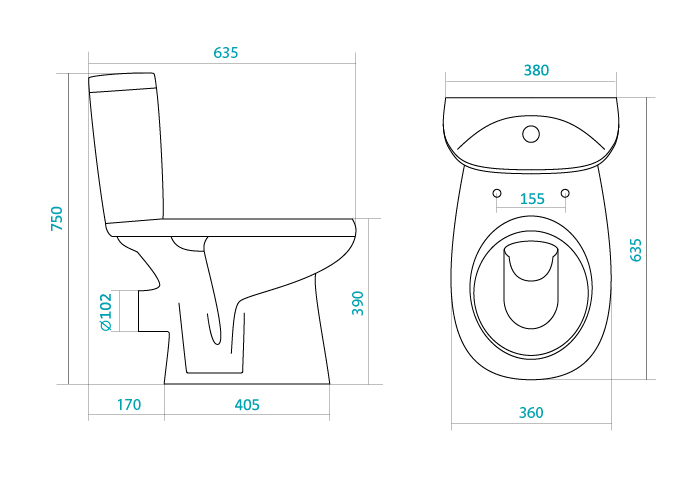 635
750
Ø102
390
170
405
380
155
635
360